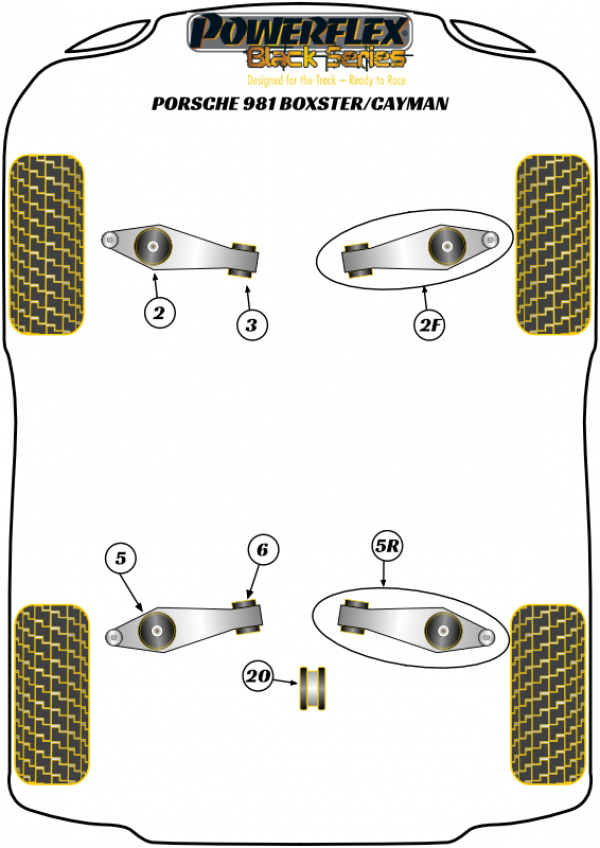 POWERFLEX
Black Series
Designed for the Track – Ready to Race
PORSCHE 981 BOXSTER/CAYMAN

2
3
2F
5
6
5R
20